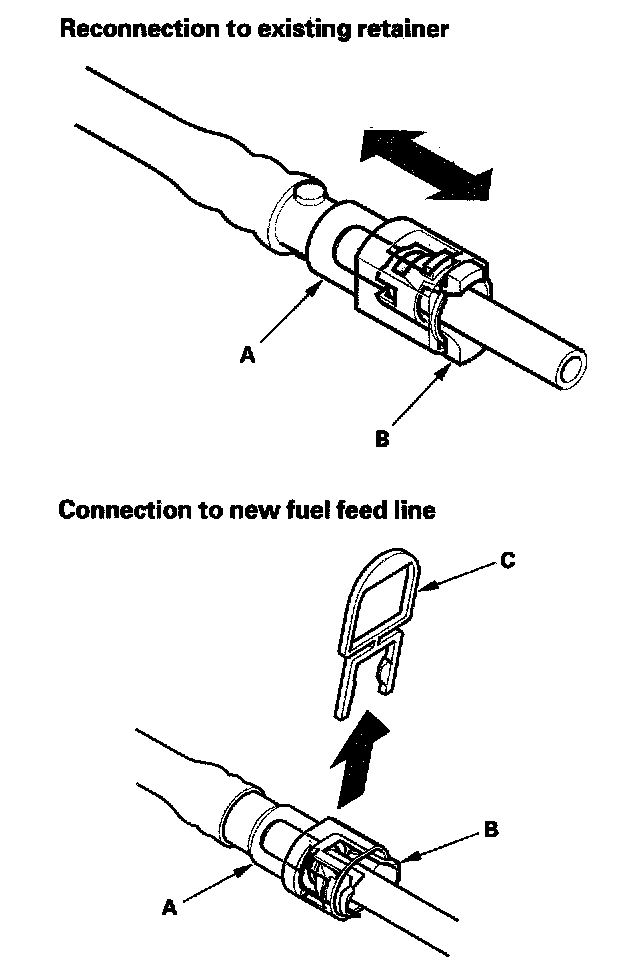 Reconnection to existing retainer

A

B

Connection to new fuel feed line

C

B

A