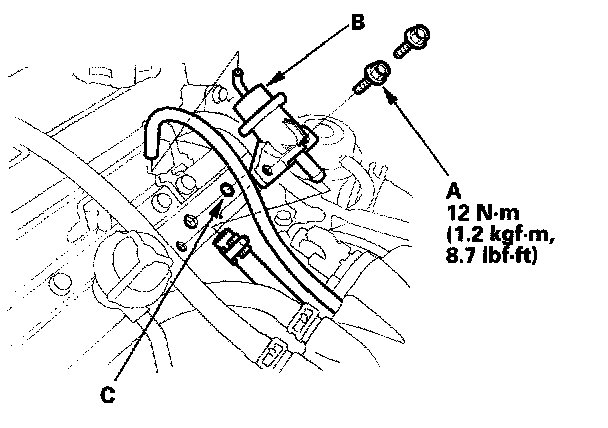 B

A
12 N·m
(1.2 kgf·m,
8.7 lbf·ft)

C