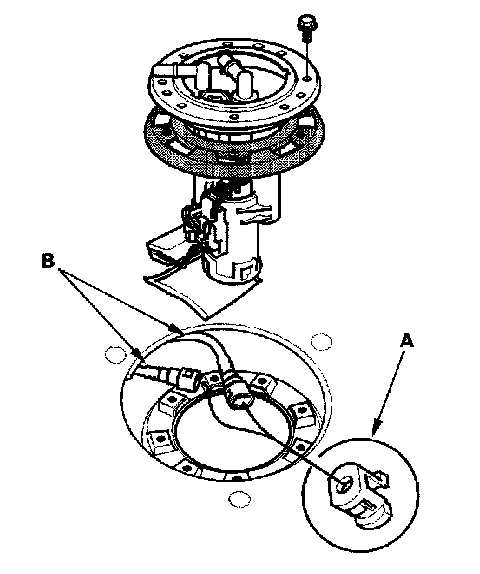 B
A