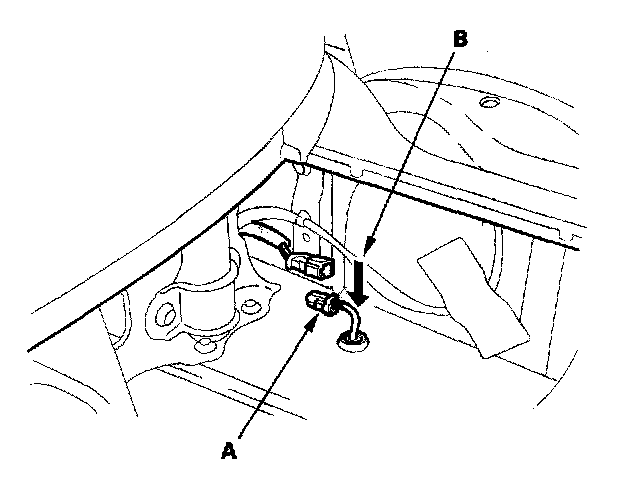 B

A