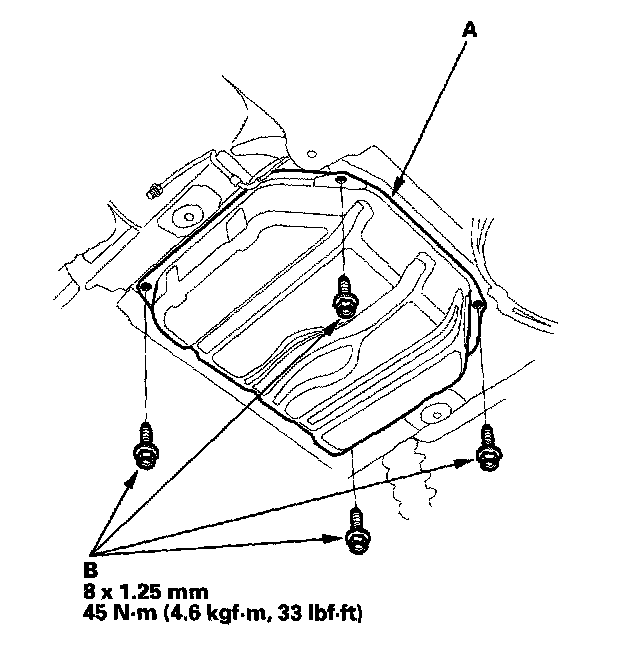 A

B
8 x 1.25 mm
45 N·m (4.6 kgf·m, 33 lbf·ft)