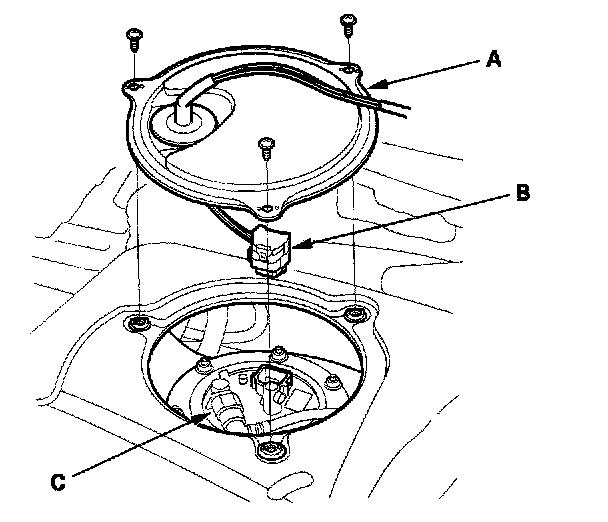 A

B

C