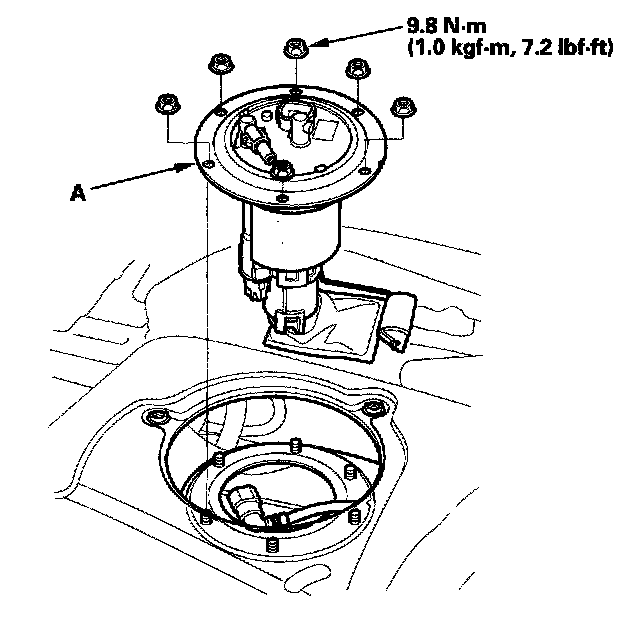 9.8 N·m
(1.0 kgf·m, 7.2 lbf·ft)

A