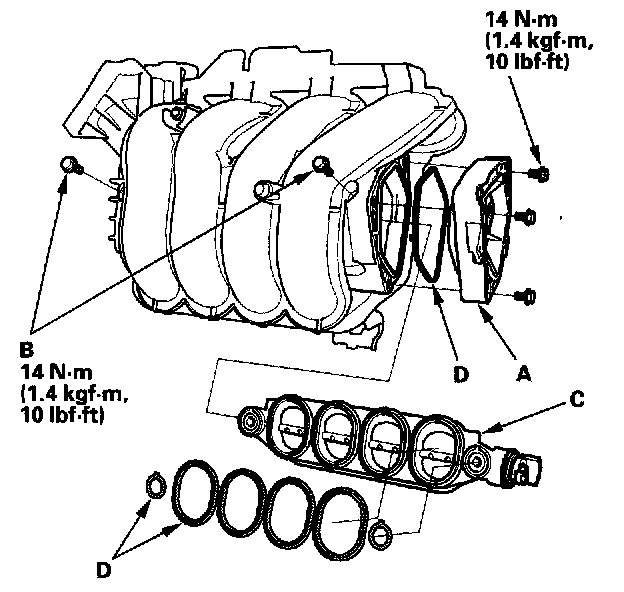 14 N·m
(1.4 kgf·m,
10 lbf·ft)

B
14 N·m
(1.4 kgf·m,
10 lbf·ft)

D

A

C

D