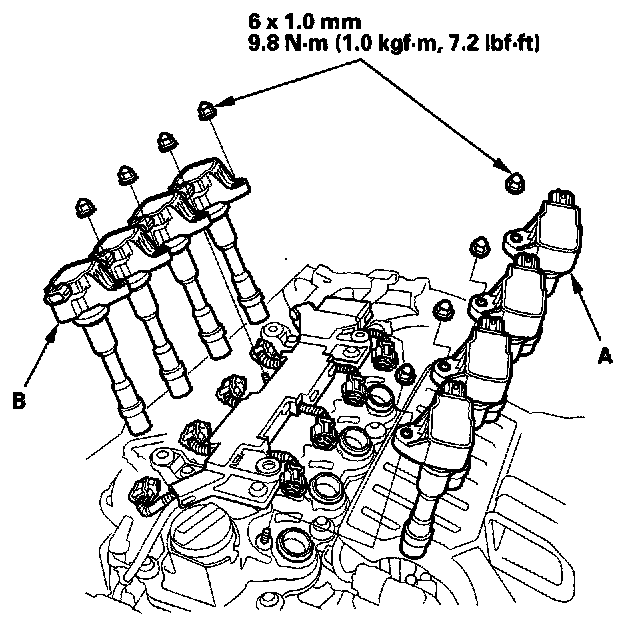 6 x 1.0 mm
9.8 N·m (1.0 kgf·m, 7.2 lbf·ft)

A

B