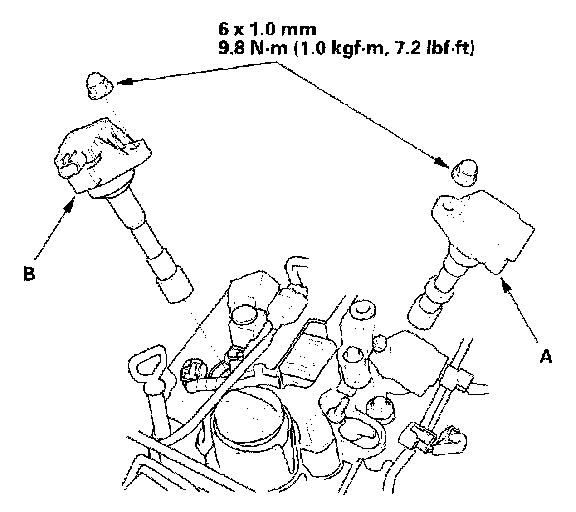 6 x 1.0 mm
9.8 N·m (1.0 kgf·m, 7.2 lbf·ft)

B

A