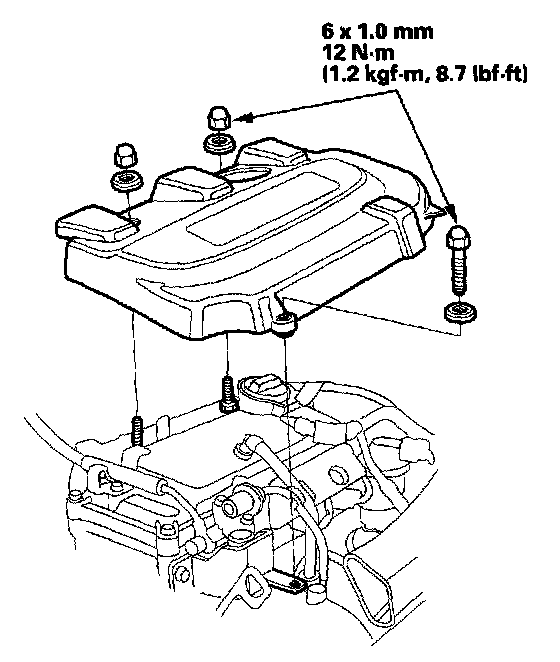 6 x 1.0 mm
12 N·m
(1.2 kgf·m, 8.7 lbf·ft)