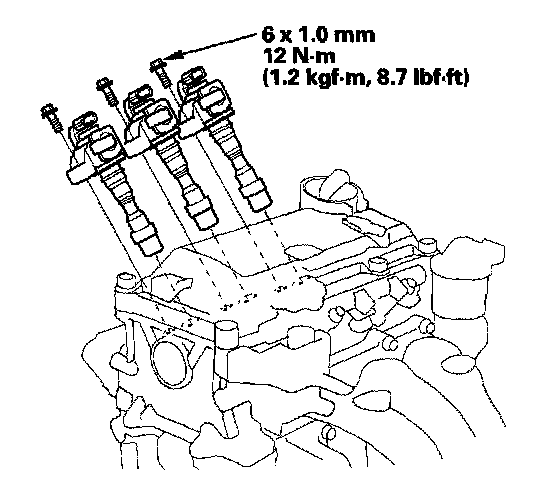 6 x 1.0 mm
12 N·m
(1.2 kgf·m, 8.7 lbf·ft)