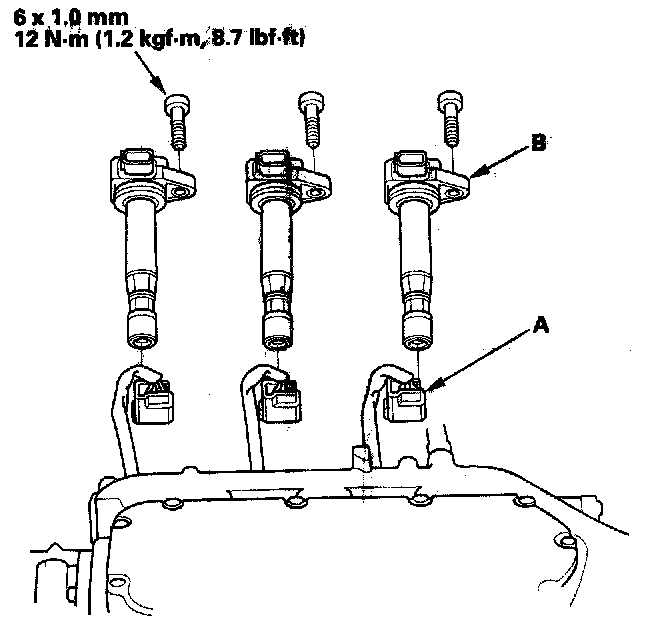 6 x 1.0 mm
12 N·m (1.2 kgf·m, 8.7 lbf·ft)

B

A