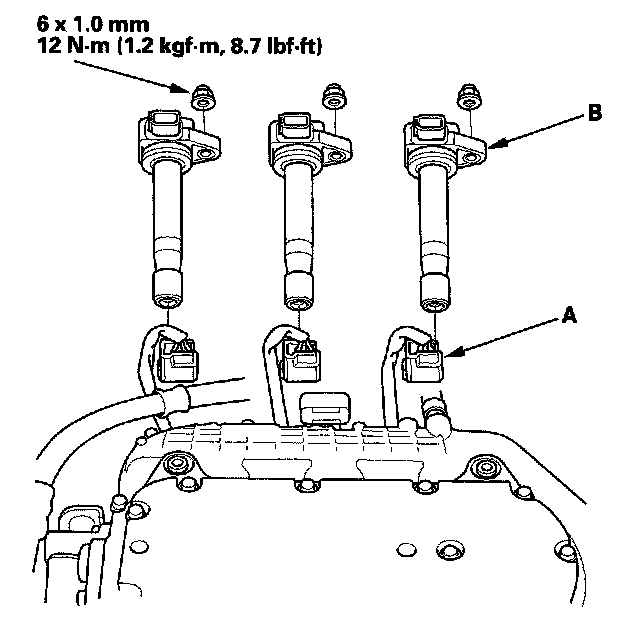 6 x 1.0 mm
12 N·m (1.2 kgf·m, 8.7 lbf·ft)

B

A