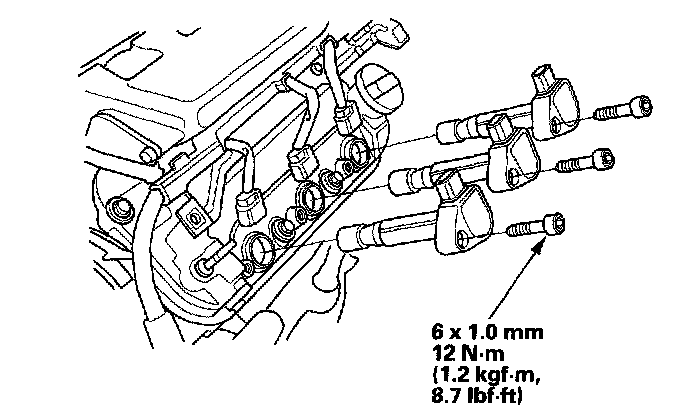 6 x 1.0 mm
12 N·m
(1.2 kgf·m,
8.7 lbf·ft)