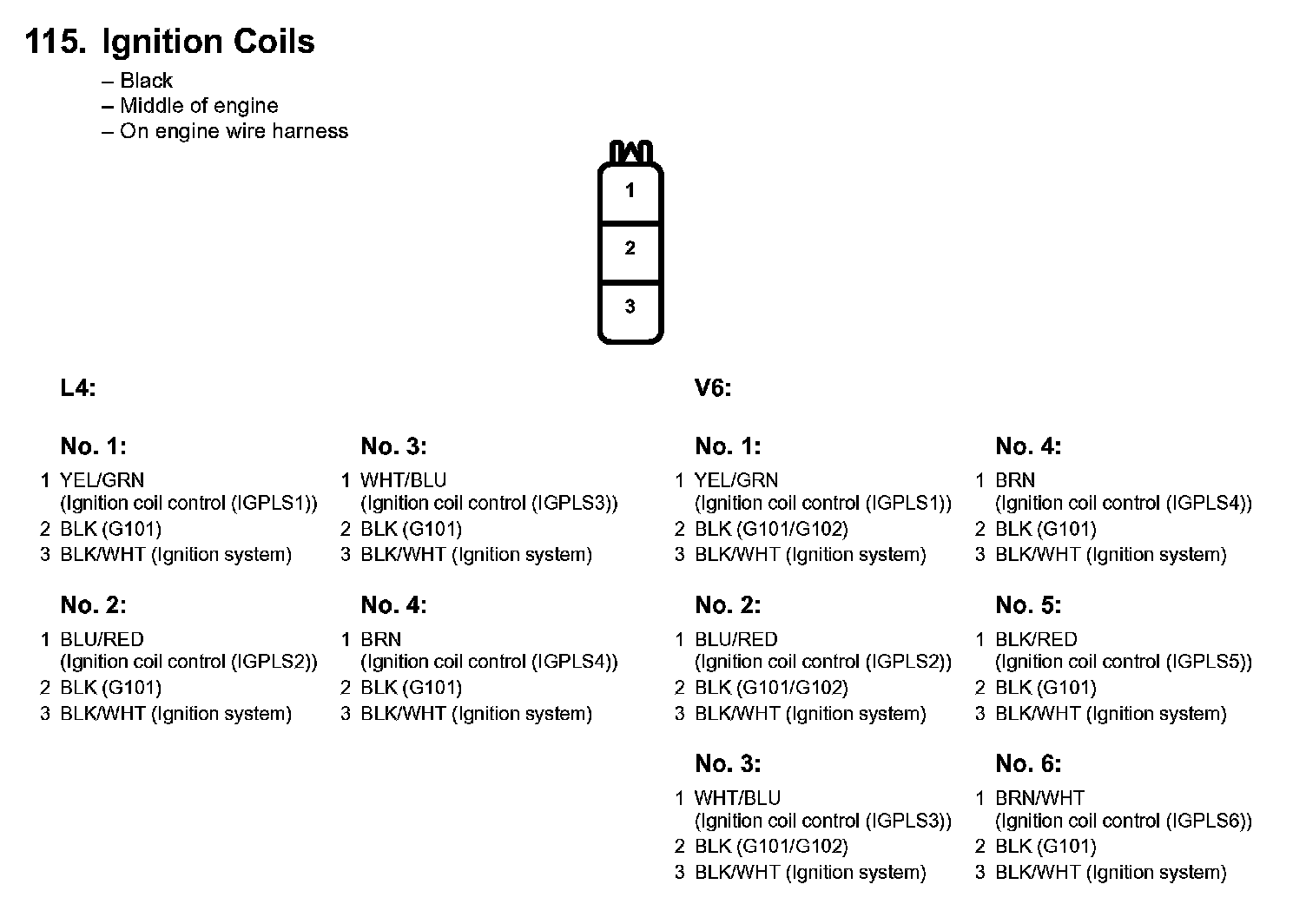 115. Ignition Coils

– Black
– Middle of engine
– On engine wire harness

1
2
3

L4:

No. 1:
1 YEL/GRN (Ignition coil control (IGPLS1))
2 BLK (G101)
3 BLK/WHT (Ignition system)

No. 2:
1 BLU/RED (Ignition coil control (IGPLS2))
2 BLK (G101)
3 BLK/WHT (Ignition system)

No. 3:
1 WHT/BLU (Ignition coil control (IGPLS3))
2 BLK (G101)
3 BLK/WHT (Ignition system)

No. 4:
1 BRN (Ignition coil control (IGPLS4))
2 BLK (G101)
3 BLK/WHT (Ignition system)

V6:

No. 1:
1 YEL/GRN (Ignition coil control (IGPLS1))
2 BLK (G101/G102)
3 BLK/WHT (Ignition system)

No. 2:
1 BLU/RED (Ignition coil control (IGPLS2))
2 BLK (G101/G102)
3 BLK/WHT (Ignition system)

No. 3:
1 WHT/BLU (Ignition coil control (IGPLS3))
2 BLK (G101/G102)
3 BLK/WHT (Ignition system)

No. 4:
1 BRN (Ignition coil control (IGPLS4))
2 BLK (G101)
3 BLK/WHT (Ignition system)

No. 5:
1 BLK/RED (Ignition coil control (IGPLS5))
2 BLK (G101)
3 BLK/WHT (Ignition system)

No. 6:
1 BRN/WHT (Ignition coil control (IGPLS6))
2 BLK (G101)
3 BLK/WHT (Ignition system)