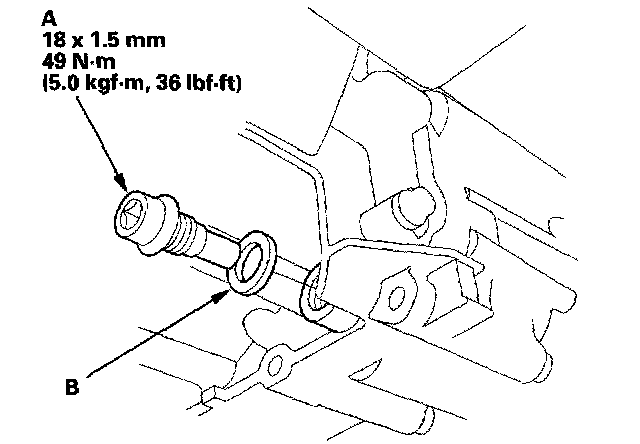 A
18 x 1.5 mm
49 N·m
(5.0 kgf·m, 36 lbf·ft)

B