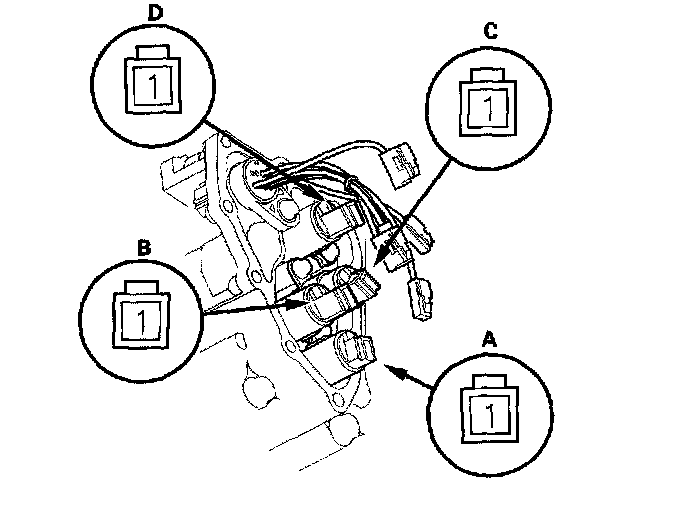 D
1
C
1
B
1
A
1