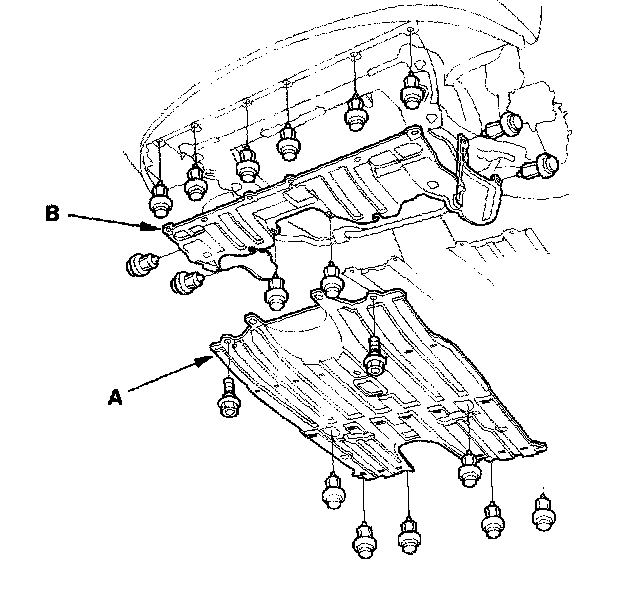 B

A