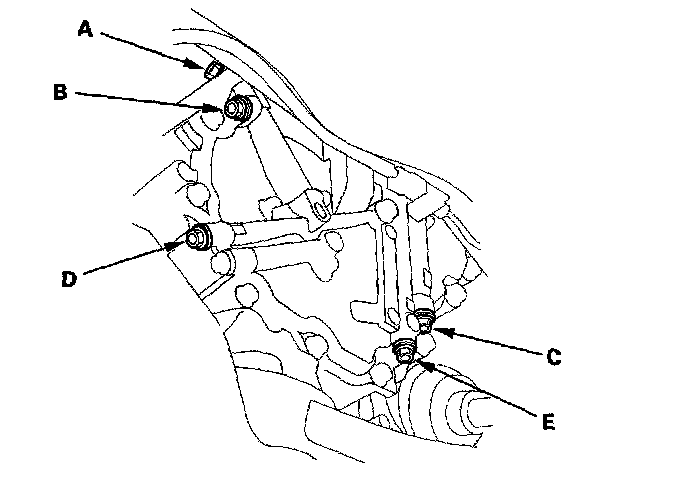 A
B
D
C
E