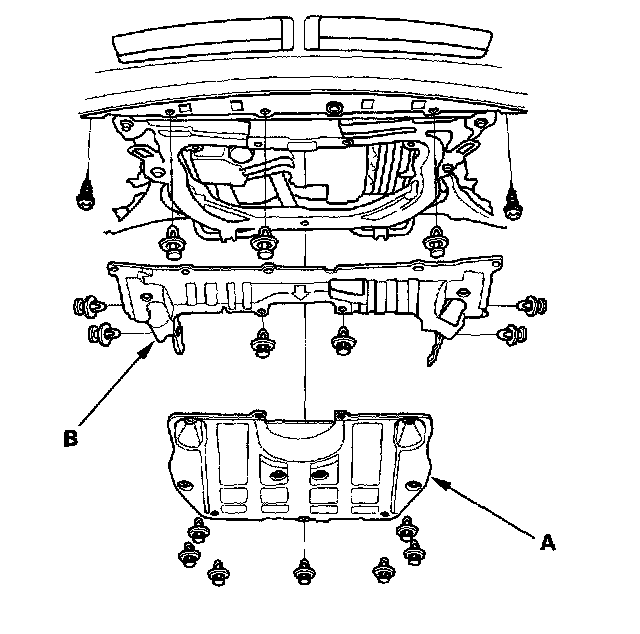 B

A