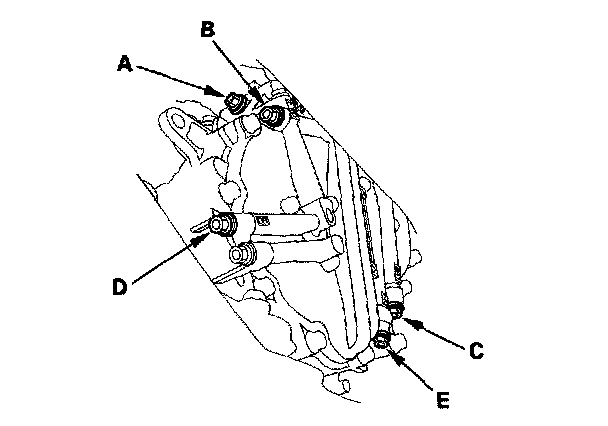 B
A
D
C
E