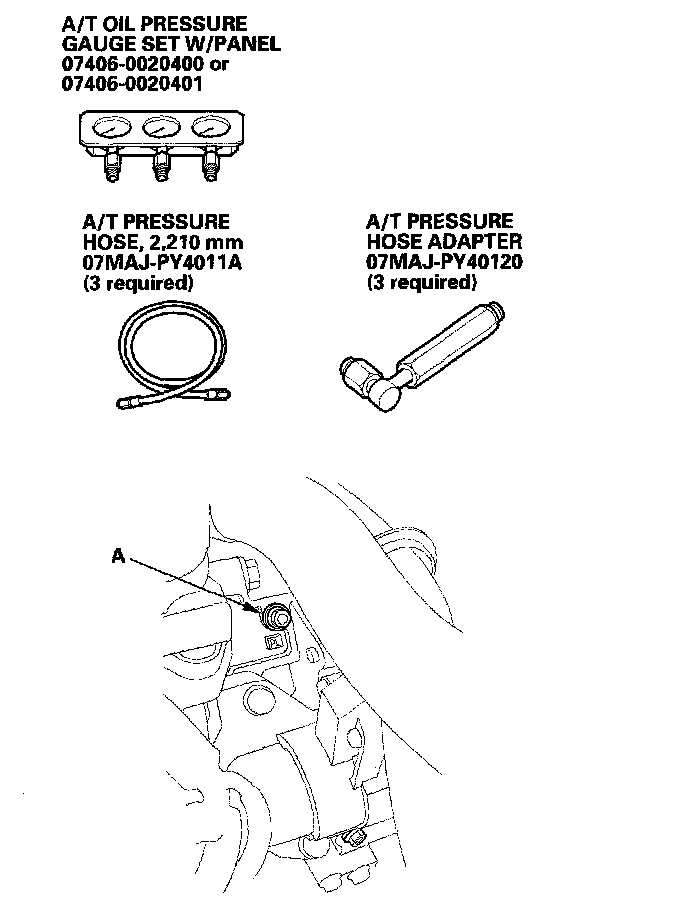 A/T OIL PRESSURE
GAUGE SET W/PANEL
07406-0020400 or
07406-0020401

A/T PRESSURE
HOSE, 2,210 mm
07MAJ-PY4011A
(3 required)

A/T PRESSURE
HOSE ADAPTER
07MAJ-PY40120
(3 required)

A