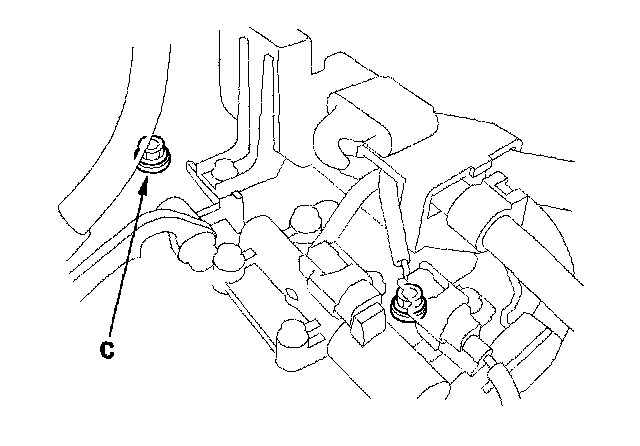 C