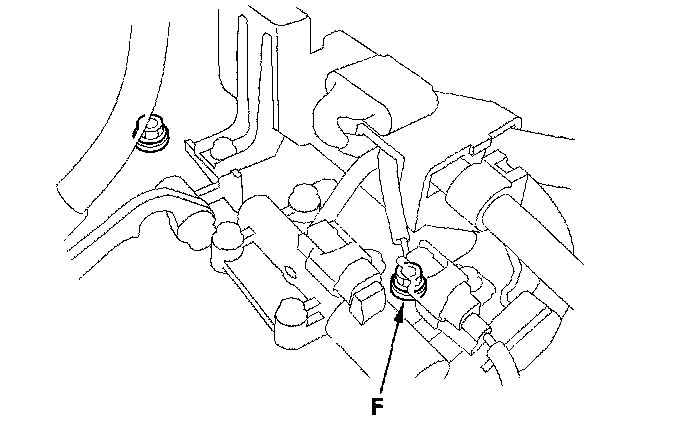 F