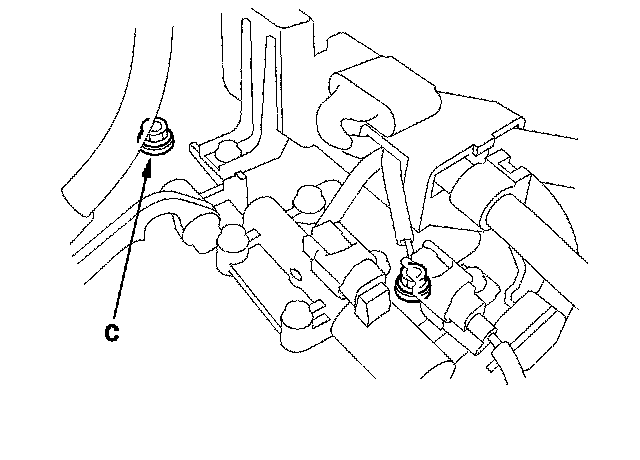 C