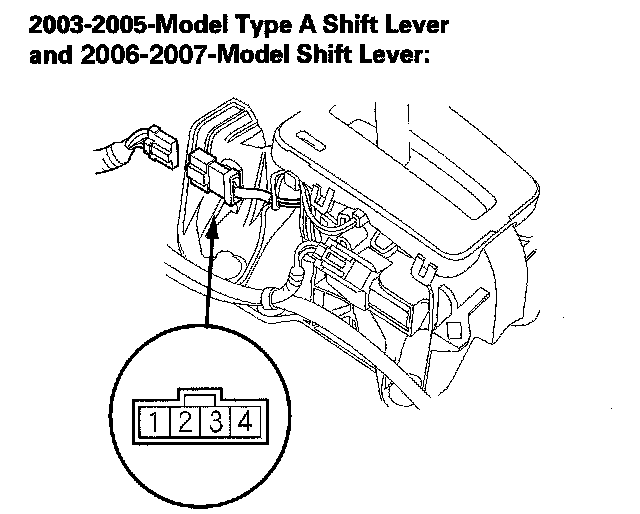 2003-2005-Model Type A Shift Lever and 2006-2007-Model Shift Lever:

1 2 3 4