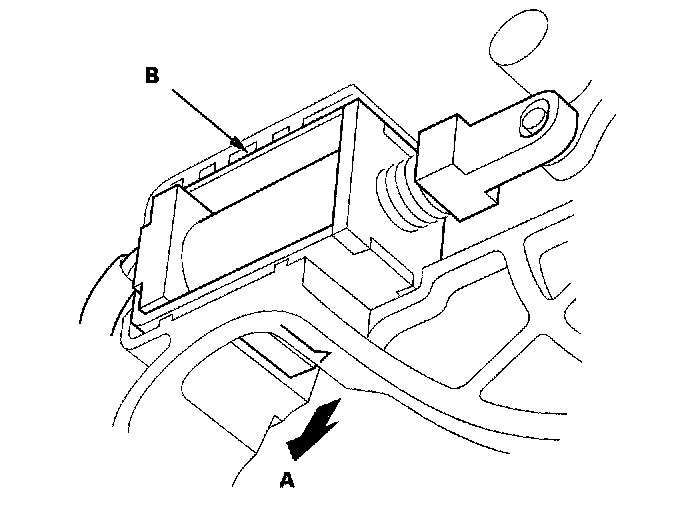 B

A