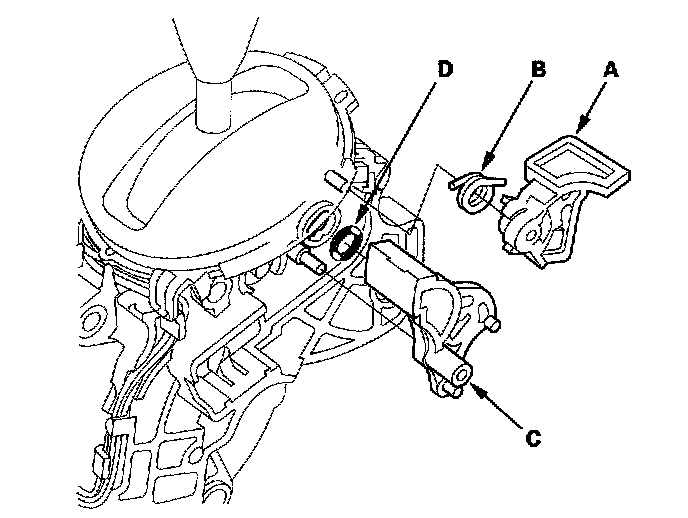 D
B
A
C