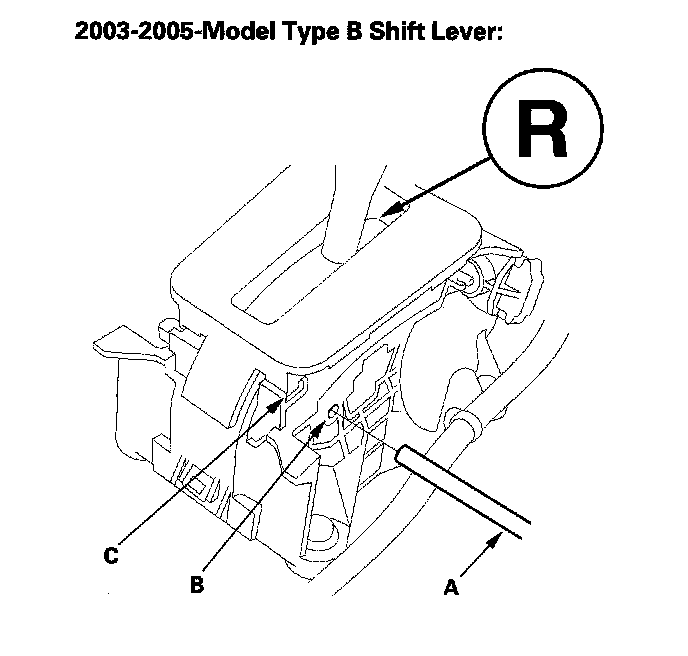 2003-2005-Model Type B Shift Lever:

R

C

B

A