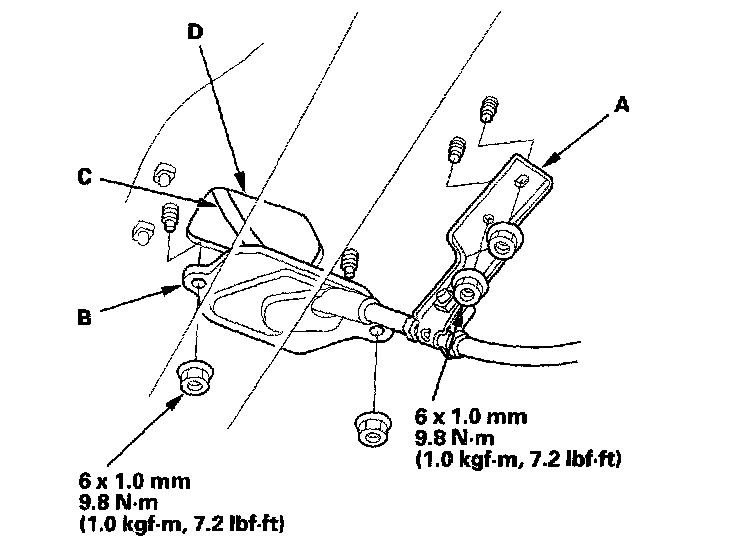 D

A

C

B

6 x 1.0 mm
9.8 N·m
(1.0 kgf·m, 7.2 lbf·ft)

6 x 1.0 mm
9.8 N·m
(1.0 kgf·m, 7.2 lbf·ft)