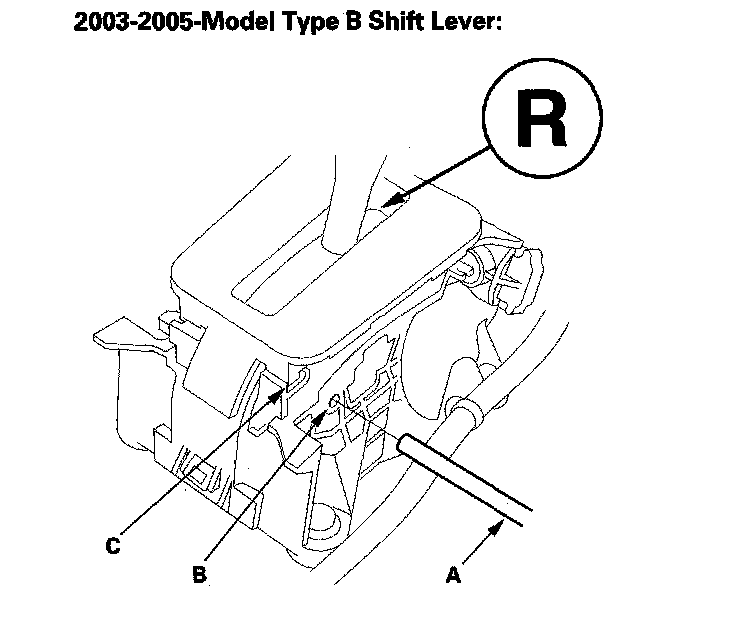 2003-2005-Model Type B Shift Lever:

R

C

B

A