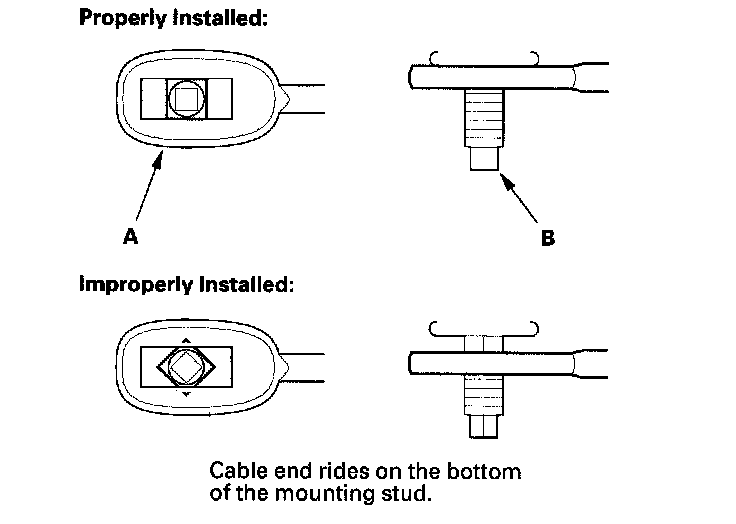 Properly Installed:

A

B

Improperly Installed:

Cable end rides on the bottom of the mounting stud.