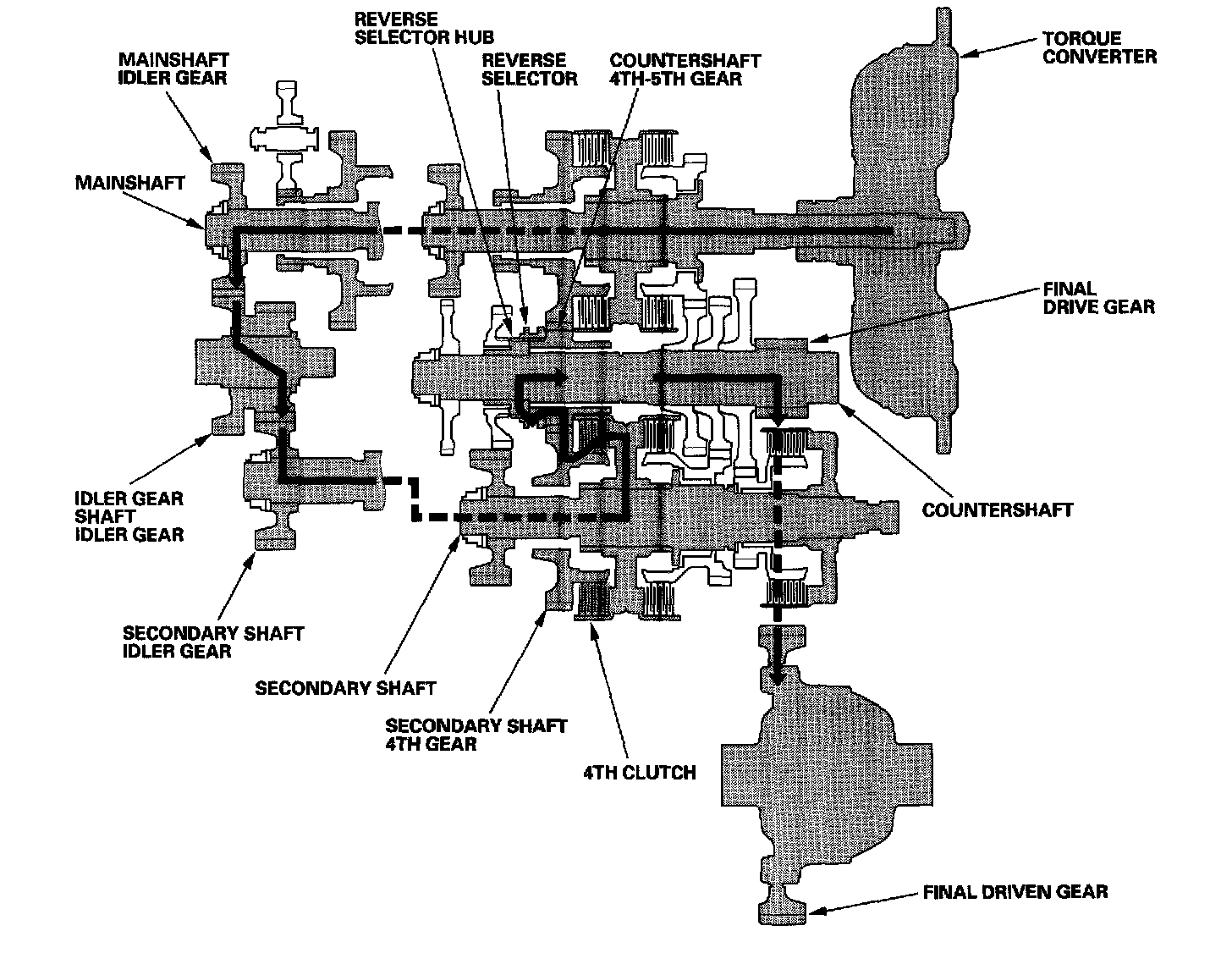 REVERSE SELECTOR HUB

MAINSHAFT IDLER GEAR

REVERSE SELECTOR

COUNTERSHAFT 4TH-5TH GEAR

TORQUE CONVERTER

MAINSHAFT

FINAL DRIVE GEAR

IDLER GEAR SHAFT IDLER GEAR

COUNTERSHAFT

SECONDARY SHAFT IDLER GEAR

SECONDARY SHAFT

SECONDARY SHAFT 4TH GEAR

4TH CLUTCH

FINAL DRIVEN GEAR