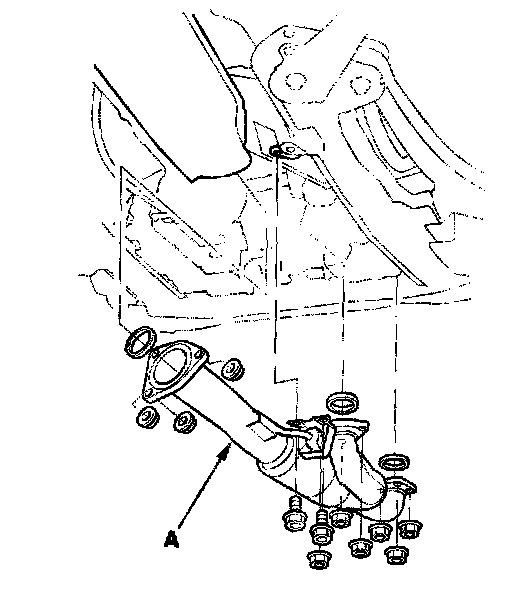 A