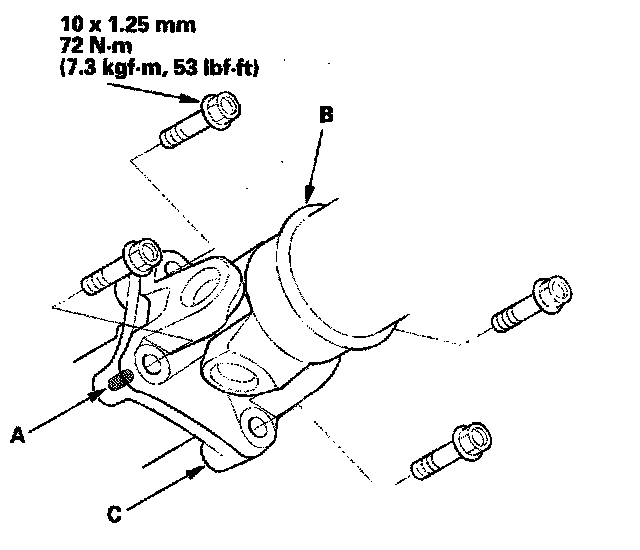 10 x 1.25 mm
72 N·m
(7.3 kgf·m, 53 lbf·ft)

B

A

C