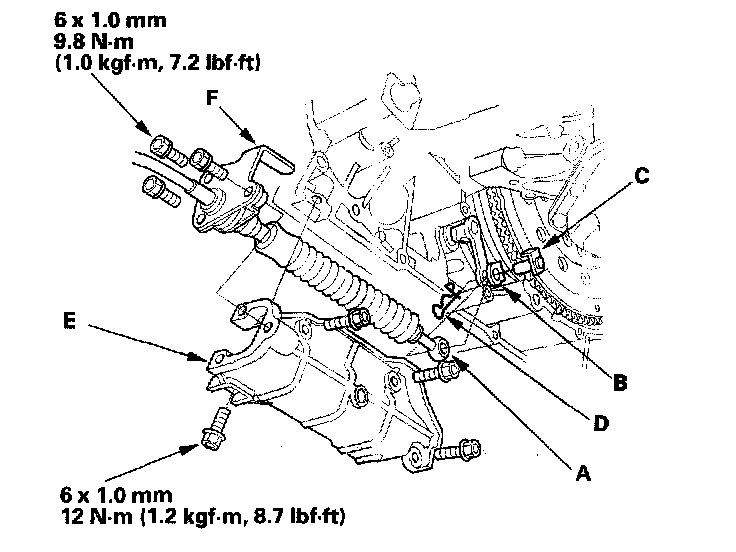 6 x 1.0 mm
9.8 N·m
(1.0 kgf·m, 7.2 lbf·ft)

F

C

E

B

D

A

6 x 1.0 mm
12 N·m (1.2 kgf·m, 8.7 lbf·ft)