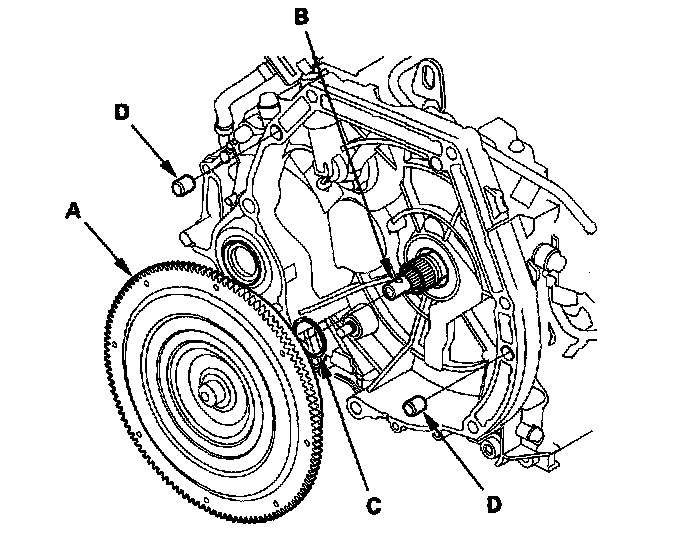 B
D
A
C
D