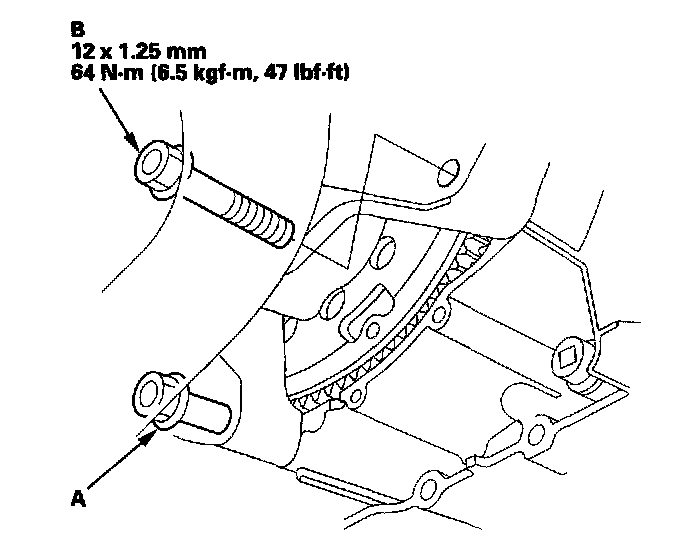 B
12 x 1.25 mm
64 N·m (6.5 kgf·m, 47 lbf·ft)

A