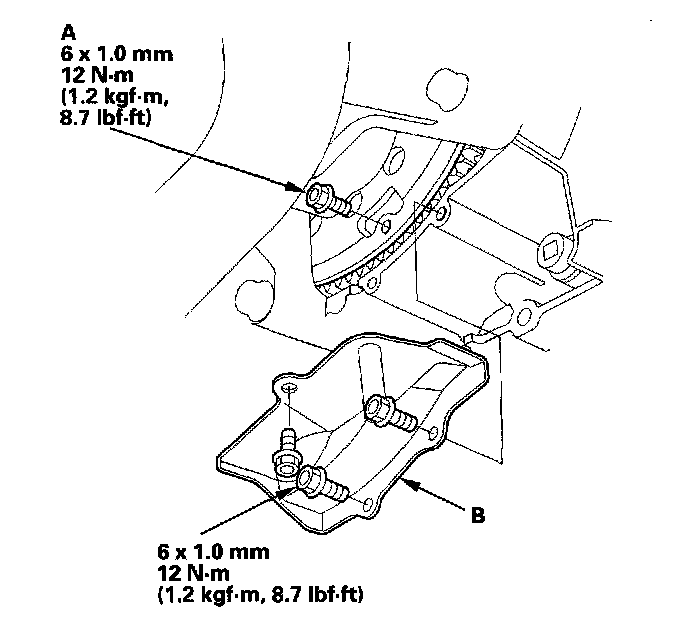 A
6 x 1.0 mm
12 N·m
(1.2 kgf·m,
8.7 lbf·ft)

B

6 x 1.0 mm
12 N·m
(1.2 kgf·m, 8.7 lbf·ft)