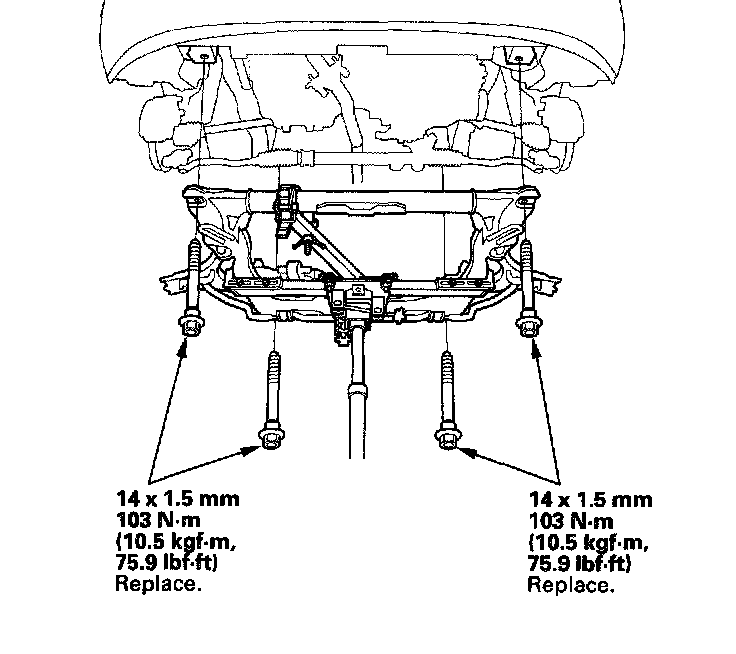 14 x 1.5 mm
103 N·m
(10.5 kgf·m,
75.9 lbf·ft)
Replace.

14 x 1.5 mm
103 N·m
(10.5 kgf·m,
75.9 lbf·ft)
Replace.