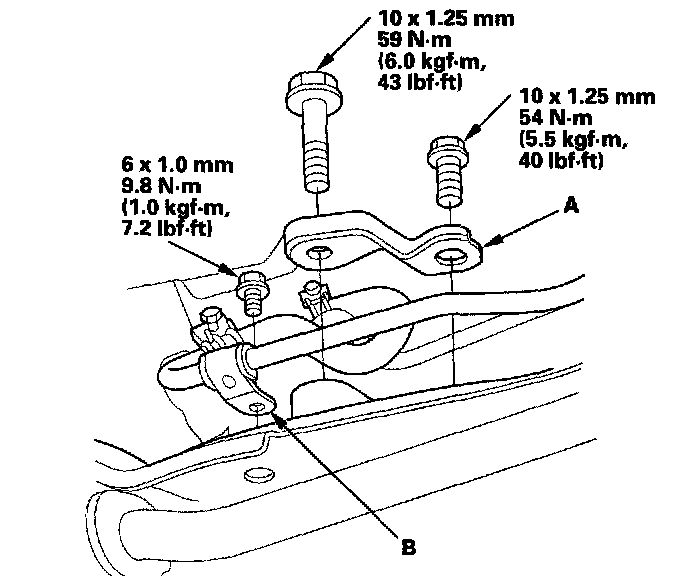 10 x 1.25 mm
59 N·m
(6.0 kgf·m,
43 lbf·ft)

10 x 1.25 mm
54 N·m
(5.5 kgf·m,
40 lbf·ft)

6 x 1.0 mm
9.8 N·m
(1.0 kgf·m,
7.2 lbf·ft)

A

B