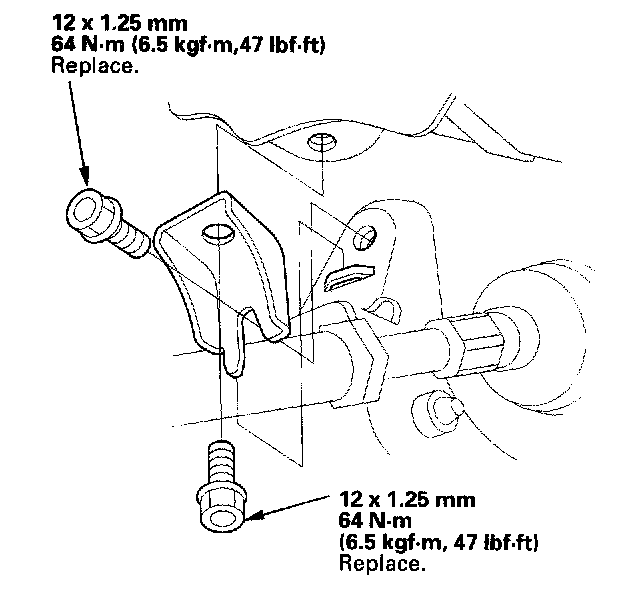 12 x 1.25 mm
64 N·m (6.5 kgf·m,47 lbf·ft)
Replace.

12 x 1.25 mm
64 N·m
(6.5 kgf·m, 47 lbf·ft)
Replace.