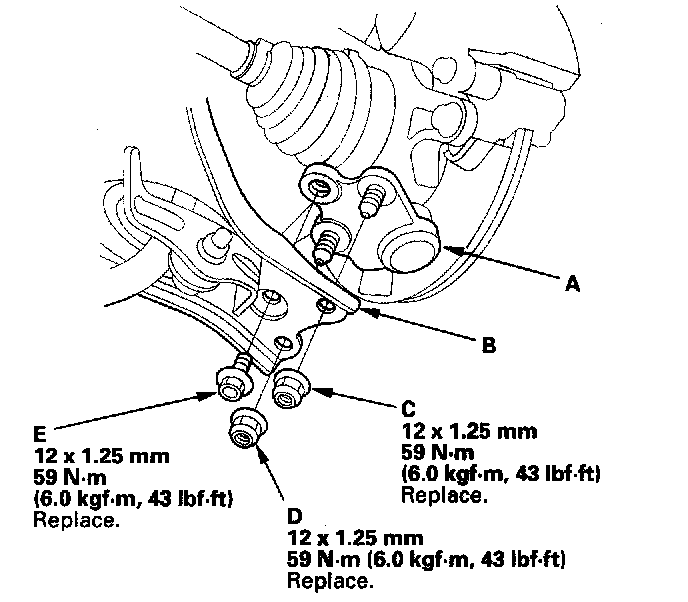 A

B

C
12 x 1.25 mm
59 N·m
(6.0 kgf·m, 43 lbf·ft)
Replace.

E
12 x 1.25 mm
59 N·m
(6.0 kgf·m, 43 lbf·ft)
Replace.

D
12 x 1.25 mm
59 N·m (6.0 kgf·m, 43 lbf·ft)
Replace.