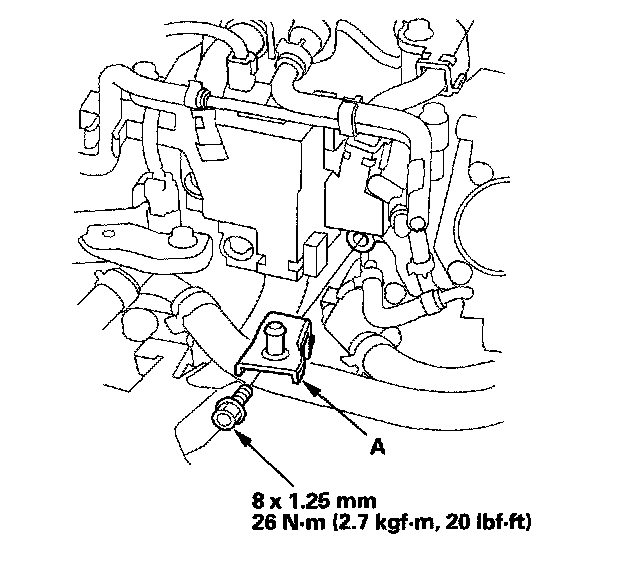 A

8 x 1.25 mm
26 N·m (2.7 kgf·m, 20 lbf·ft)