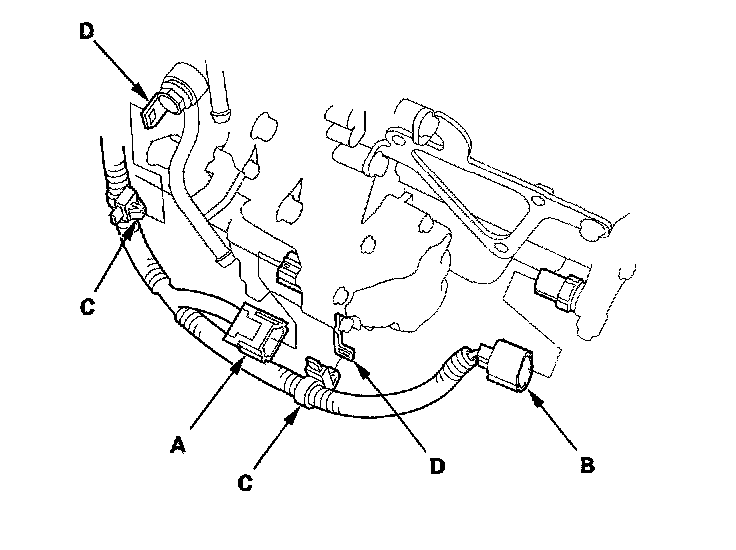 D
C
A
C
D
B