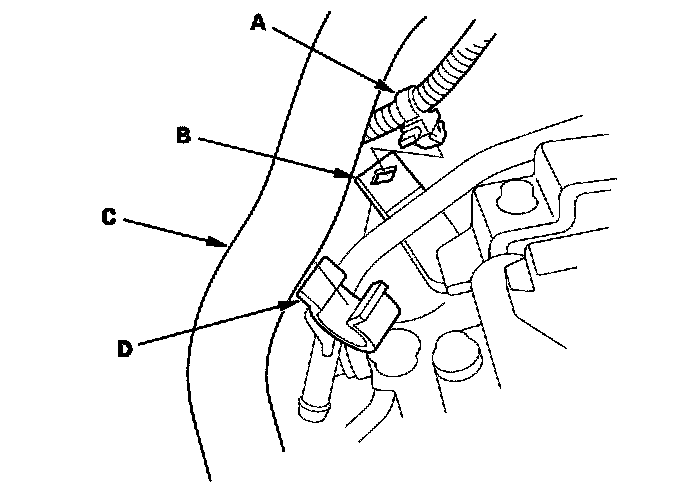 A
B
C
D