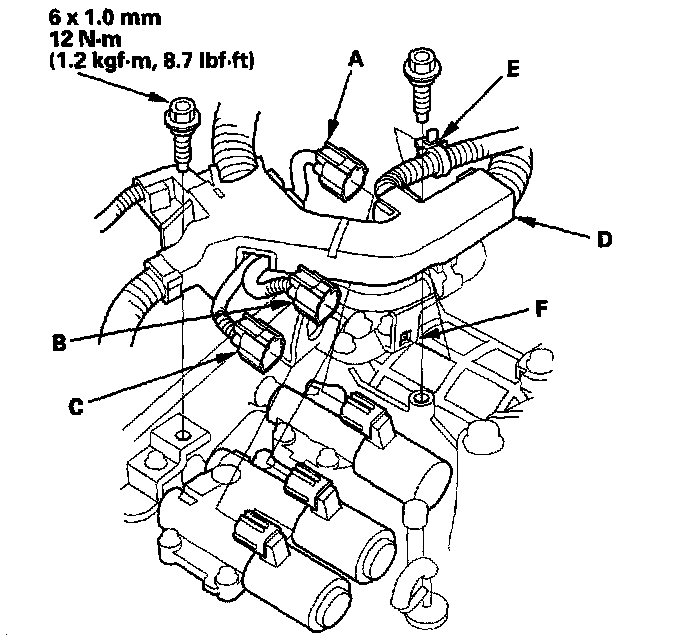 6 x 1.0 mm
12 N·m
(1.2 kgf·m, 8.7 lbf·ft)

A

E

D

F

B

C