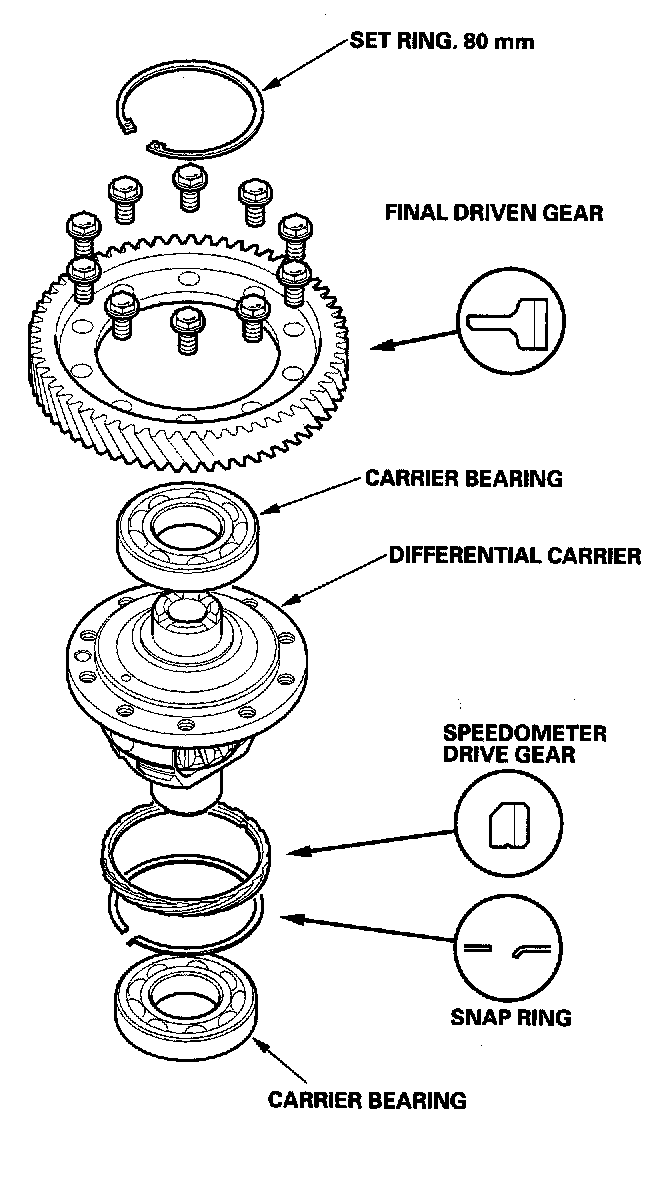 SET RING, 80 mm

FINAL DRIVEN GEAR

CARRIER BEARING

DIFFERENTIAL CARRIER

SPEEDOMETER DRIVE GEAR

SNAP RING

CARRIER BEARING