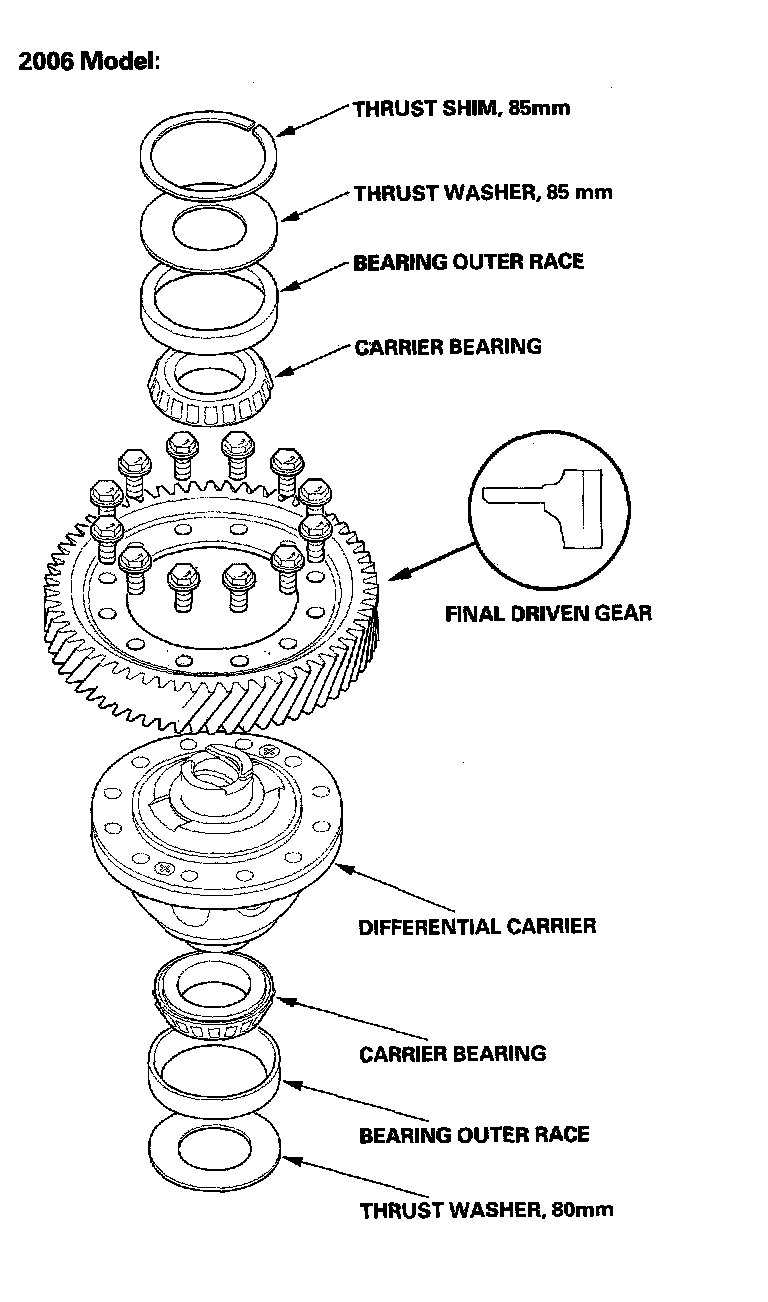 2006 Model:

THRUST SHIM, 85mm

THRUST WASHER, 85 mm

BEARING OUTER RACE

CARRIER BEARING

FINAL DRIVEN GEAR

DIFFERENTIAL CARRIER

CARRIER BEARING

BEARING OUTER RACE

THRUST WASHER, 80mm